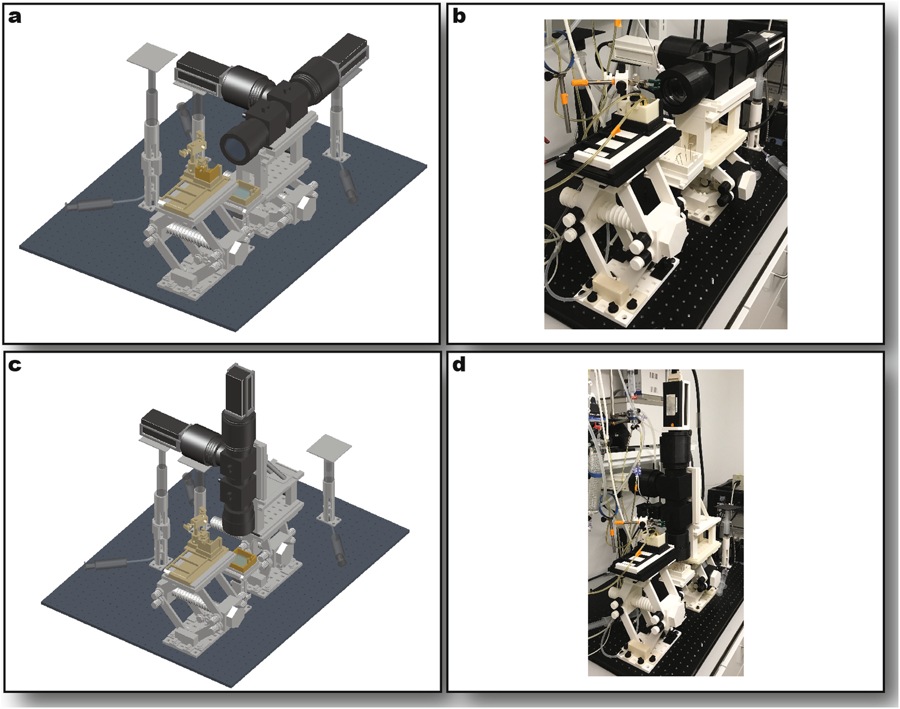 a

b

c

d