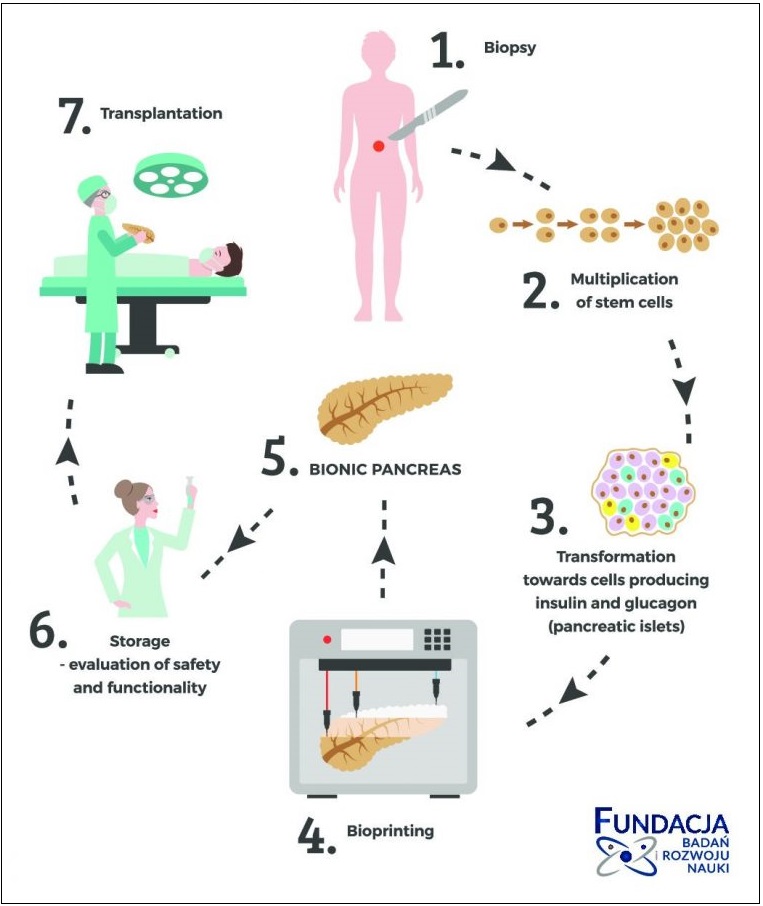 1. Biopsy

2. Multiplication of stem cells

3. Transformation towards cells producing insulin and glucagon (pancreatic islets)

4. Bioprinting

5. BIONIC PANCREAS

6. Storage - evaluation of safety and functionality

7. Transplantation

FUNDACJA BADAŃ I ROZWOJU NAUKI